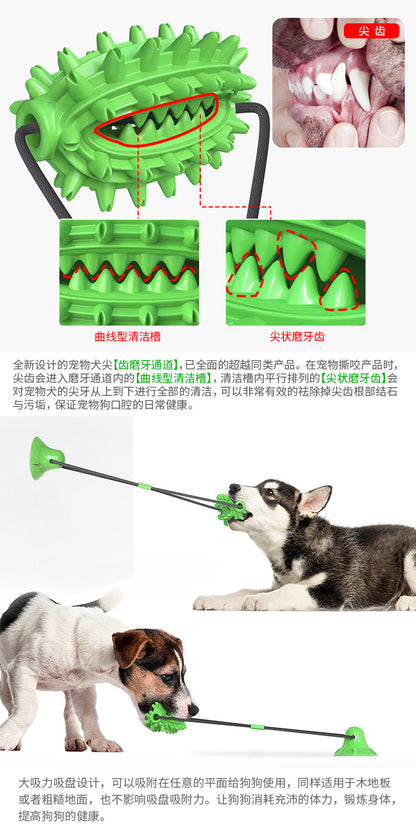 尖齿

曲线型清洁槽

尖状磨牙齿

全新设计的宠物犬尖【齿磨牙通道】，已全面的超越同类产品。在宠物撕咬产品时，尖齿会进入磨牙通道内的【曲线型清洁槽】，清洁槽内平行排列的【尖状磨牙齿】会对宠物犬的尖牙从上到下进行全部的清洁，可以非常有效的祛除掉尖齿根部结石与污垢，保证宠物狗口腔的日常健康。

大吸力吸盘设计，可以吸附在任意的平面给狗狗使用，同样适用于木地板或者粗糙地面，也不影响吸盘吸附力。让狗狗消耗充沛的体力，锻炼身体，提高狗狗的健康。